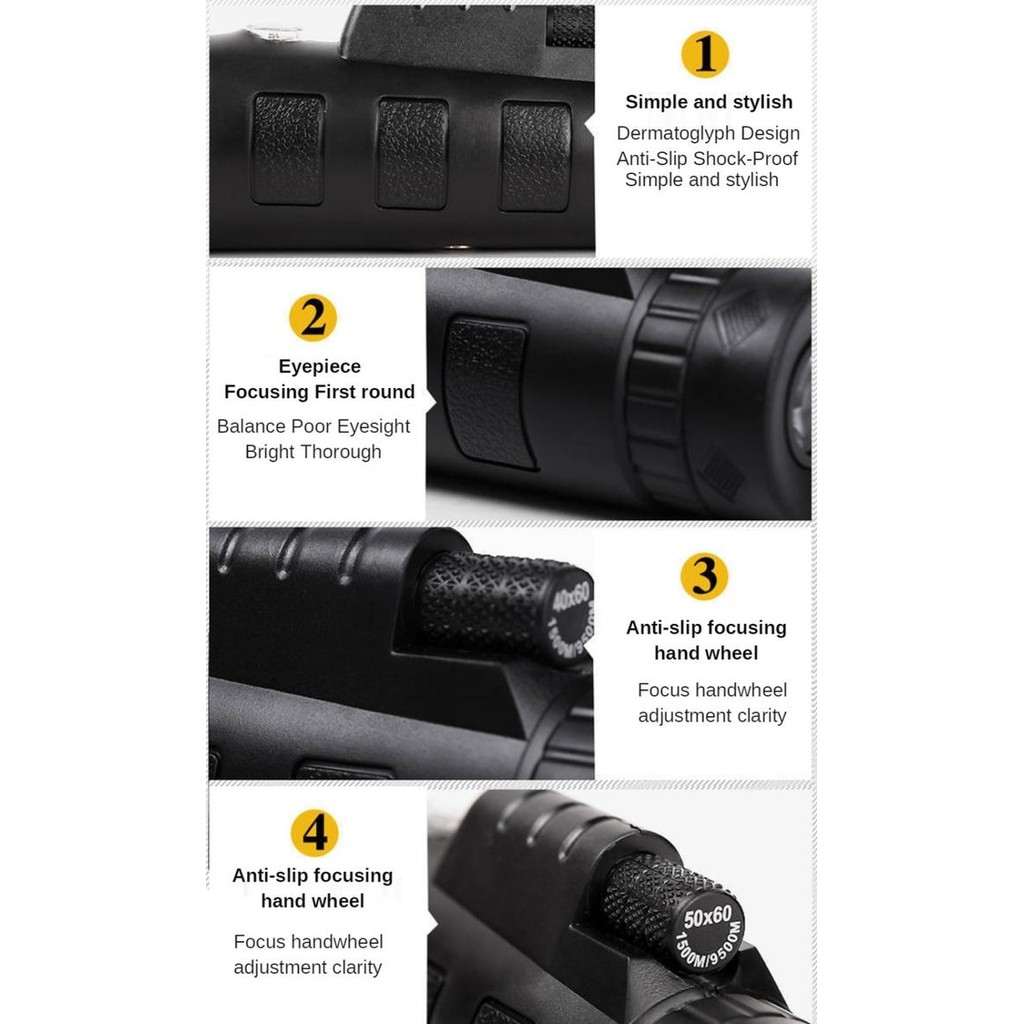 1
Simple and stylish
Dermatoglyph Design
Anti-Slip Shock-Proof
Simple and stylish

2
Eyepiece
Focusing First round
Balance Poor Eyesight
Bright Thorough

40x60
1500M/9500M

3
Anti-slip focusing hand wheel
Focus handwheel adjustment clarity

4
Anti-slip focusing hand wheel
Focus handwheel adjustment clarity

50x60
1500M/9500M