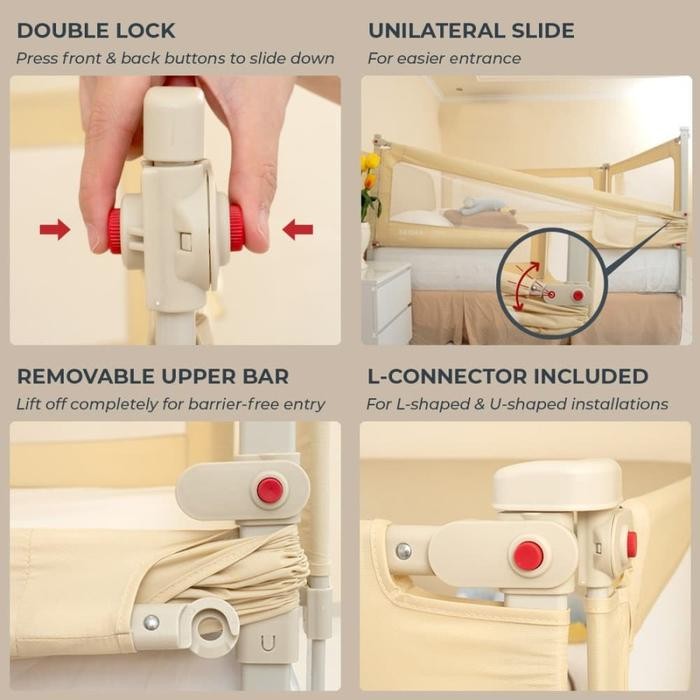 DOUBLE LOCK
Press front & back buttons to slide down

UNILATERAL SLIDE
For easier entrance

REMOVABLE UPPER BAR
Lift off completely for barrier-free entry

L-CONNECTOR INCLUDED
For L-shaped & U-shaped installations