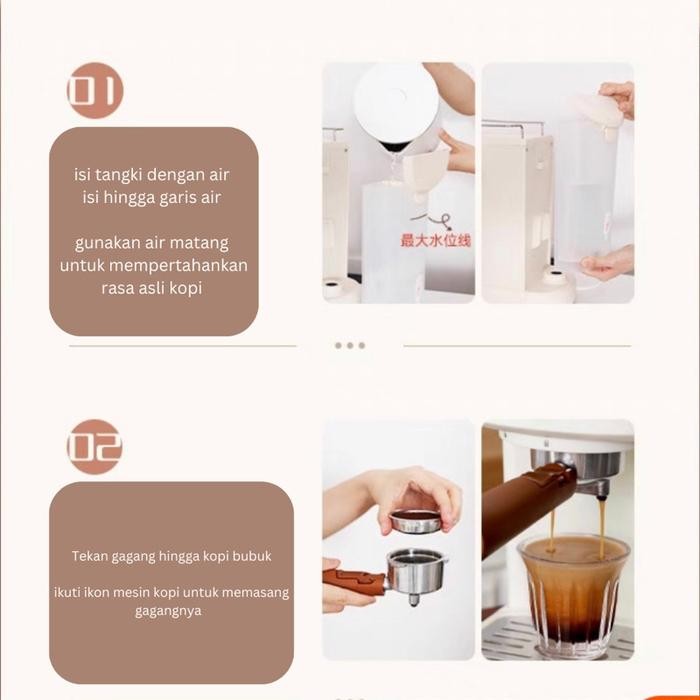 01

isi tangki dengan air
isi hingga garis air

gunakan air matang untuk mempertahankan rasa asli kopi

最大水位线

02

Tekan gagang hingga kopi bubuk

ikuti ikon mesin kopi untuk memasang gagangnya