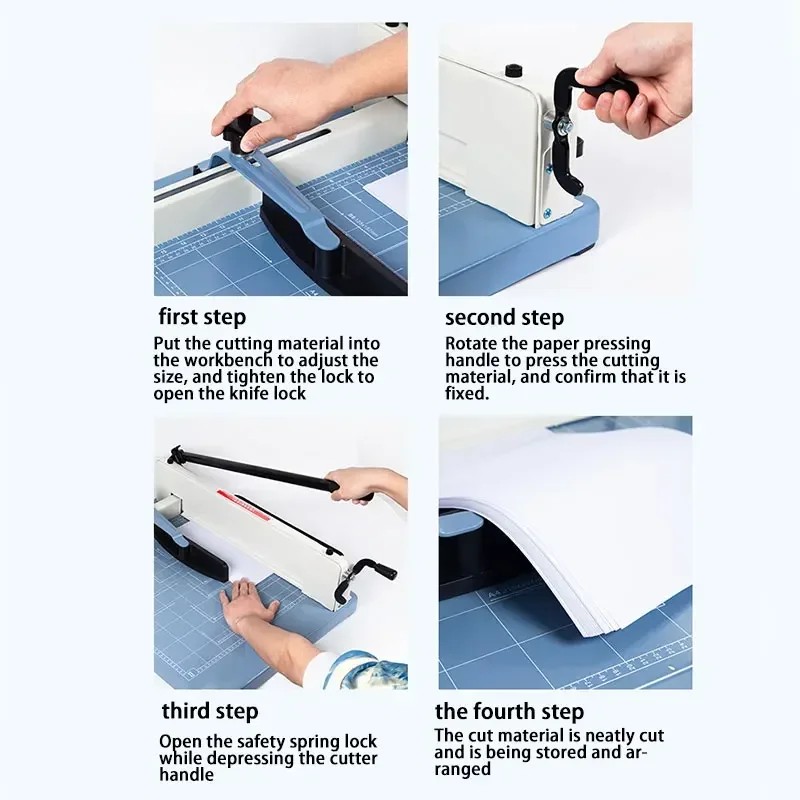 first step

Put the cutting material into the workbench to adjust the size, and tighten the lock to open the knife lock

second step

Rotate the paper pressing handle to press the cutting material, and confirm that it is fixed.

third step

Open the safety spring lock while depressing the cutter handle

the fourth step

The cut material is neatly cut and is being stored and arranged