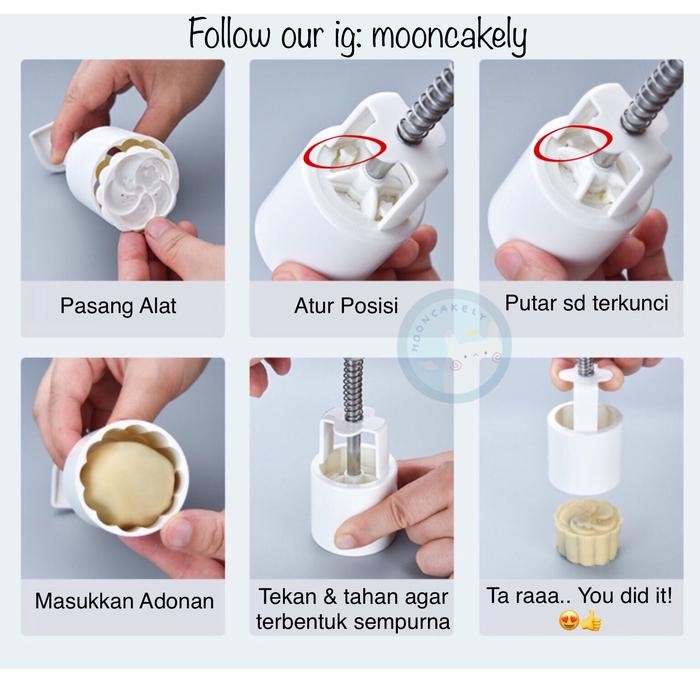 Follow our ig: mooncakely

Pasang Alat

Atur Posisi

Putar sd terkunci

MOONCAKELY

Masukkan Adonan

Tekan & tahan agar terbentuk sempurna

Ta raaa.. You did it! 😍👍