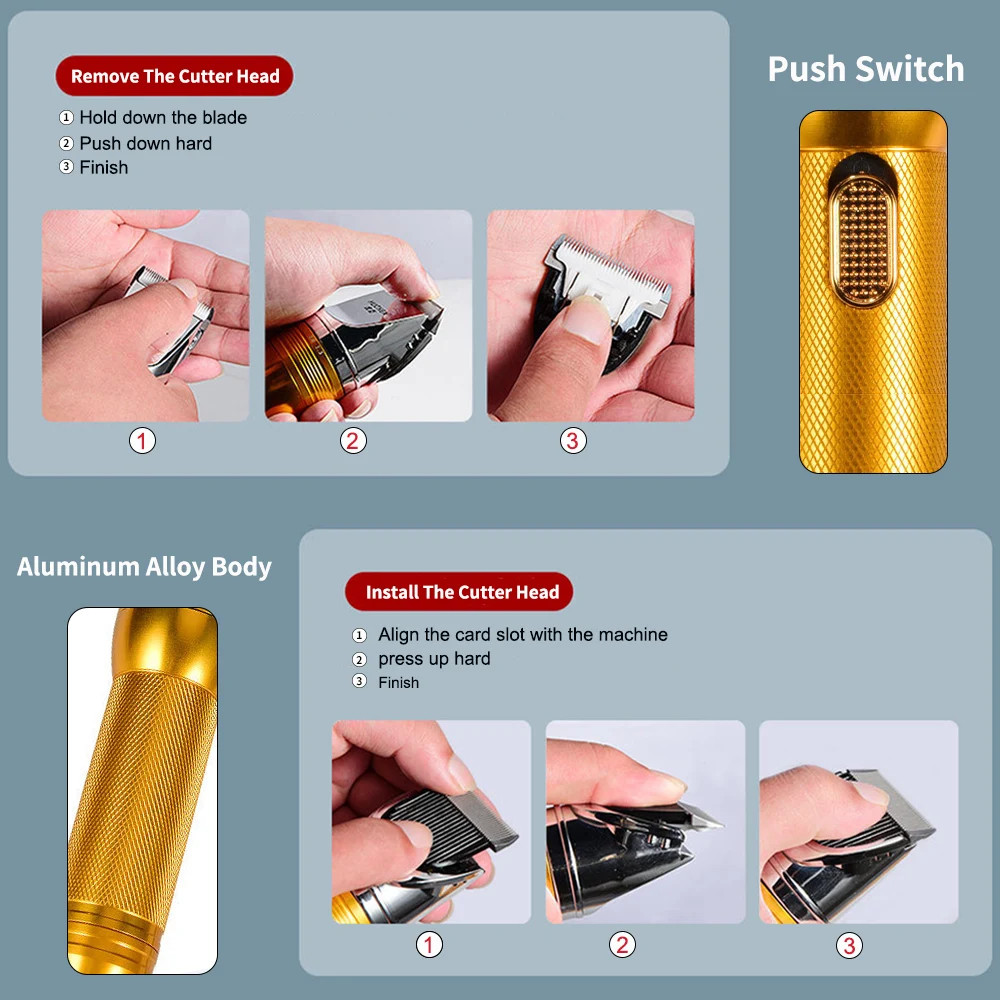 Remove The Cutter Head

① Hold down the blade
② Push down hard
③ Finish

①
②
③

Push Switch

Aluminum Alloy Body

Install The Cutter Head

① Align the card slot with the machine
② press up hard
③ Finish

①
②
③