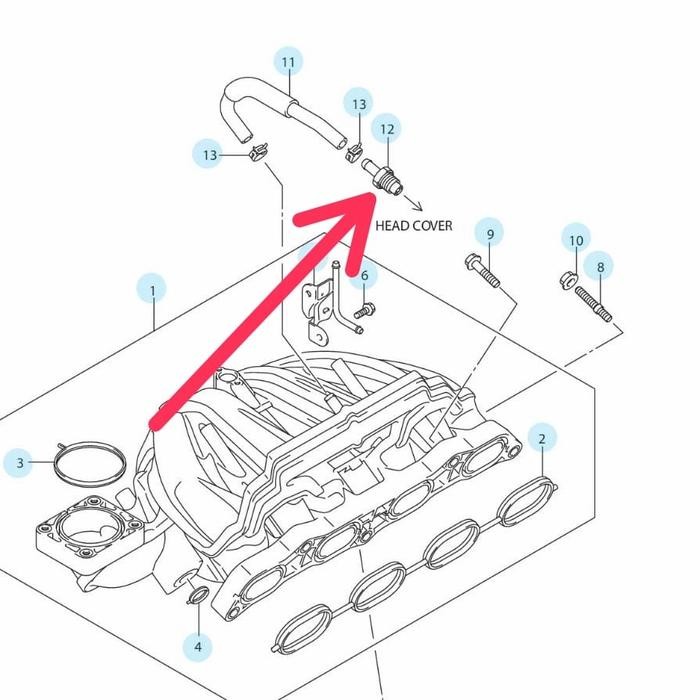 11
13
12
13
HEAD COVER
9
10
8
6
1
3
2
4