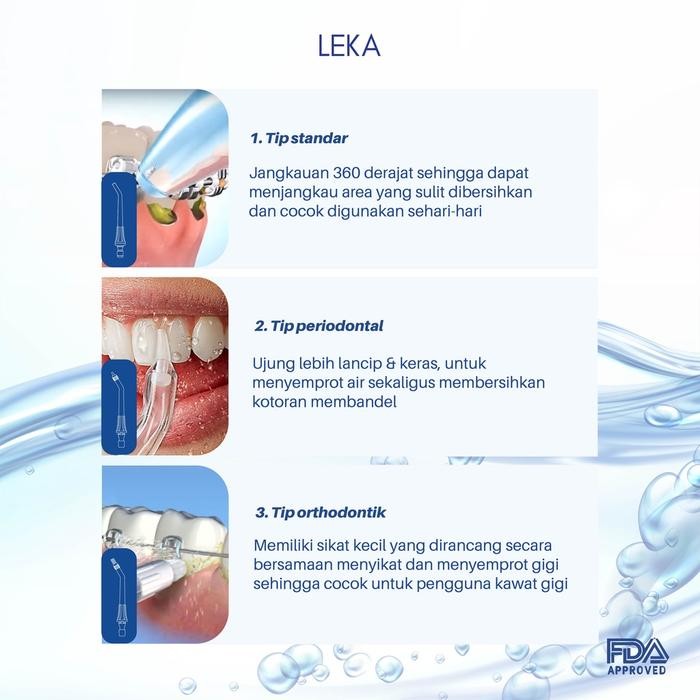 LEKA

1. Tip standar

Jangkauan 360 derajat sehingga dapat menjangkau area yang sulit dibersihkan dan cocok digunakan sehari-hari

2. Tip periodontal

Ujung lebih lancip & keras, untuk menyemprot air sekaligus membersihkan kotoran membandel

3. Tip orthodontik

Memiliki sikat kecil yang dirancang secara bersamaan menyikat dan menyemprot gigi sehingga cocok untuk pengguna kawat gigi

FDA APPROVED