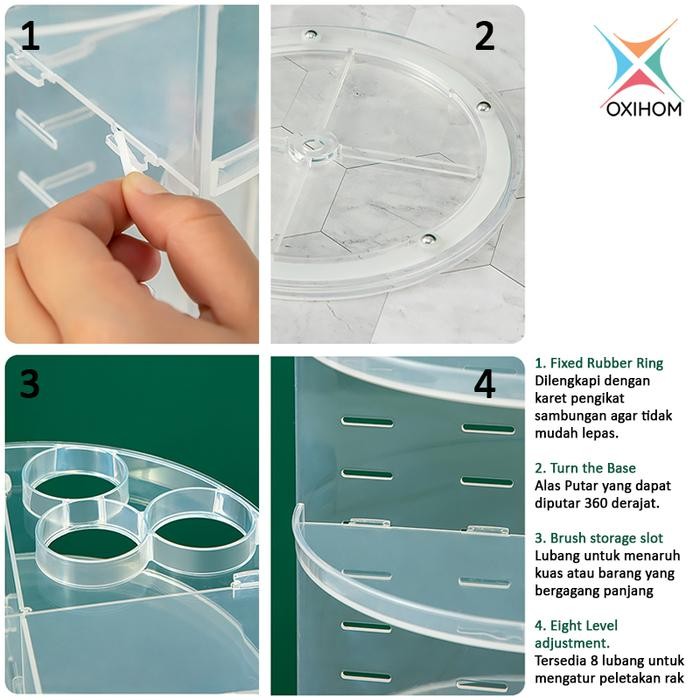 1

2

OXIHOM

3

4

1. Fixed Rubber Ring
Dilengkapi dengan karet pengikat sambungan agar tidak mudah lepas.

2. Turn the Base
Alas Putar yang dapat diputar 360 derajat.

3. Brush storage slot
Lubang untuk menaruh kuas atau barang yang bergagang panjang

4. Eight Level adjustment.
Tersedia 8 lubang untuk mengatur peletakan rak