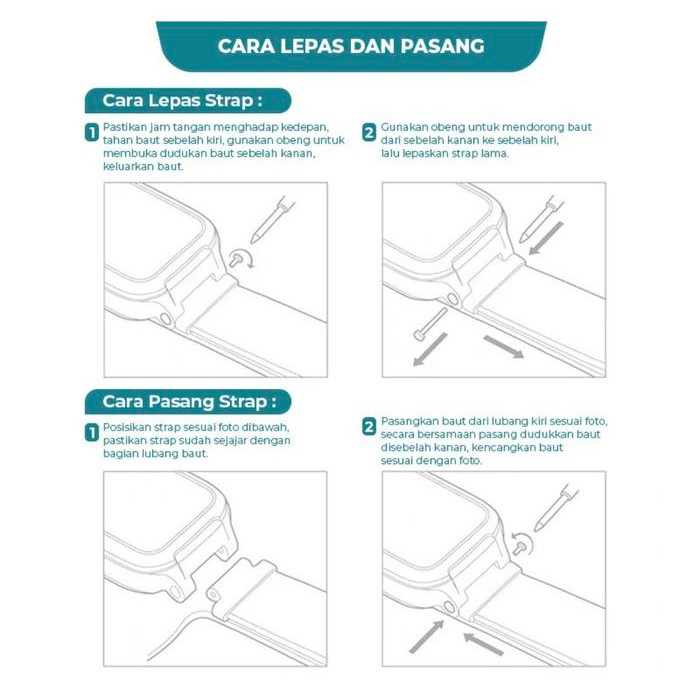 CARA LEPAS DAN PASANG

Cara Lepas Strap :

1 Pastikan jam tangan menghadap kedepan, tahan baut sebelah kiri, gunakan obeng untuk membuka dudukan baut sebelah kanan, keluarkan baut.

2 Gunakan obeng untuk mendorong baut dari sebelah kanan ke sebelah kiri, lalu lepaskan strap lama.

Cara Pasang Strap :

1 Posisikan strap sesuai foto dibawah, pastikan strap sudah sejajar dengan bagian lubang baut.

2 Pasangkan baut dari lubang kiri sesuai foto, secara bersamaan pasang dudukkan baut disebelah kanan, kencangkan baut sesuai dengan foto.