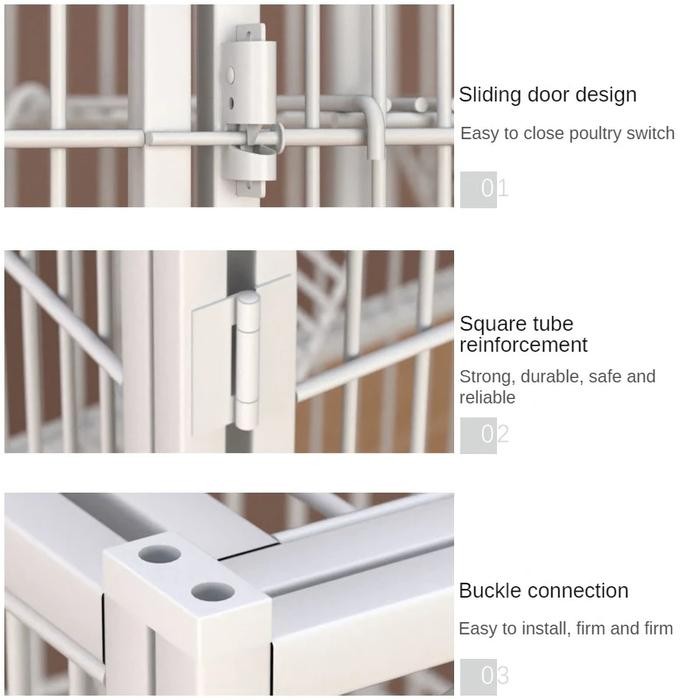 Sliding door design

Easy to close poultry switch

01

Square tube reinforcement

Strong, durable, safe and reliable

02

Buckle connection

Easy to install, firm and firm

03