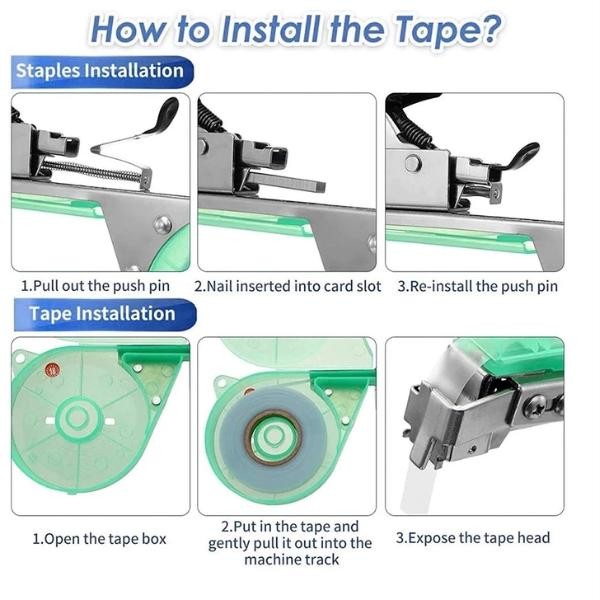 How to Install the Tape?

Staples Installation

1.Pull out the push pin

2.Nail inserted into card slot

3.Re-install the push pin

Tape Installation

1.Open the tape box

2.Put in the tape and gently pull it out into the machine track

3.Expose the tape head