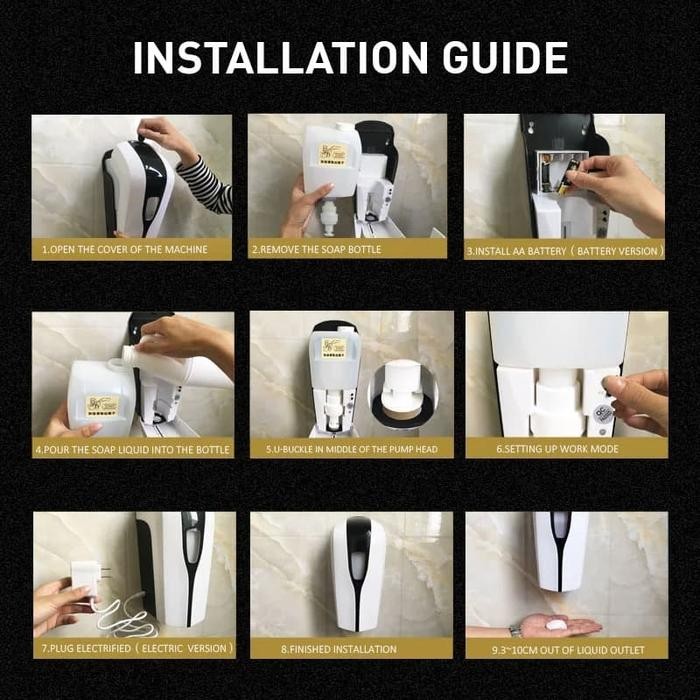 INSTALLATION GUIDE

1.OPEN THE COVER OF THE MACHINE

2.REMOVE THE SOAP BOTTLE

3.INSTALL AA BATTERY（BATTERY VERSION）

4.POUR THE SOAP LIQUID INTO THE BOTTLE

5.U-BUCKLE IN MIDDLE OF THE PUMP HEAD

6.SETTING UP WORK MODE

7.PLUG ELECTRIFIED（ELECTRIC VERSION）

8.FINISHED INSTALLATION

9.3~10CM OUT OF LIQUID OUTLET