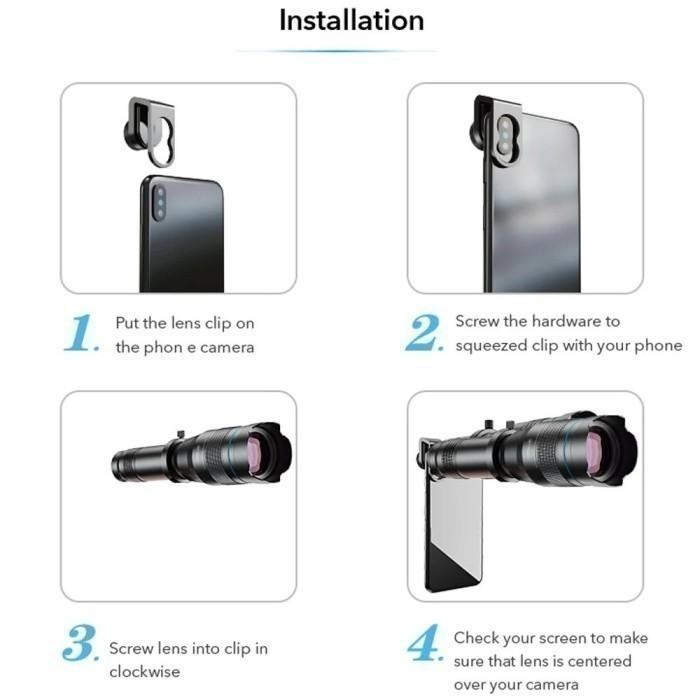 Installation

1. Put the lens clip on the phon e camera

2. Screw the hardware to squeezed clip with your phone

3. Screw lens into clip in clockwise

4. Check your screen to make sure that lens is centered over your camera