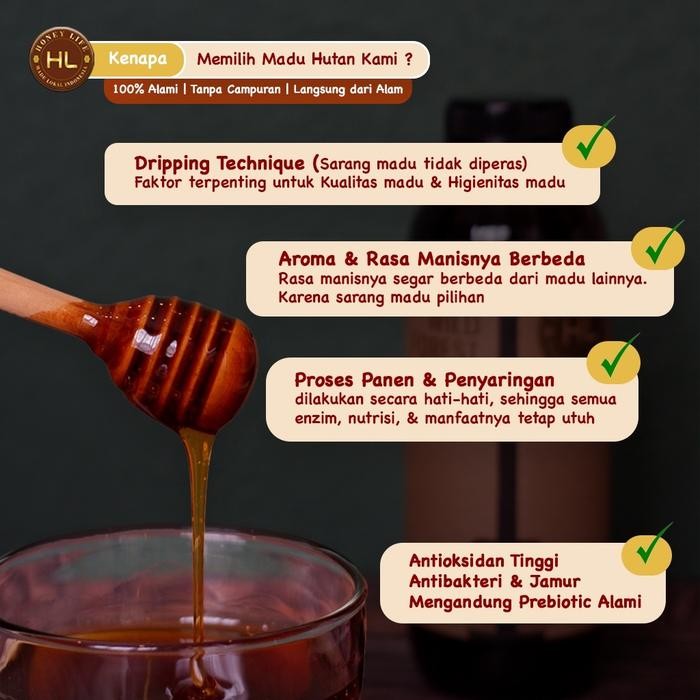 HONEY LIFE
HL
MADE LOKAL INDONESIA

Kenapa Memilih Madu Hutan Kami ?

100% Alami | Tanpa Campuran | Langsung dari Alam

Dripping Technique (Sarang madu tidak diperas)
Faktor terpenting untuk Kualitas madu & Higienitas madu

Aroma & Rasa Manisnya Berbeda
Rasa manisnya segar berbeda dari madu lainnya. Karena sarang madu pilihan

Proses Panen & Penyaringan
dilakukan secara hati-hati, sehingga semua enzim, nutrisi, & manfaatnya tetap utuh

Antioksidan Tinggi
Antibakteri & Jamur
Mengandung Prebiotic Alami