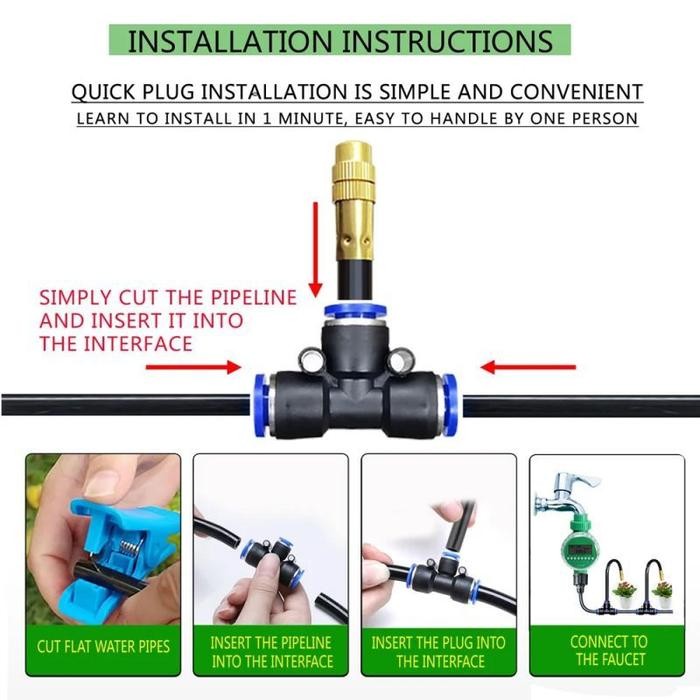 INSTALLATION INSTRUCTIONS

QUICK PLUG INSTALLATION IS SIMPLE AND CONVENIENT

LEARN TO INSTALL IN 1 MINUTE, EASY TO HANDLE BY ONE PERSON

SIMPLY CUT THE PIPELINE AND INSERT IT INTO THE INTERFACE

CUT FLAT WATER PIPES

INSERT THE PIPELINE INTO THE INTERFACE

INSERT THE PLUG INTO THE INTERFACE

CONNECT TO THE FAUCET