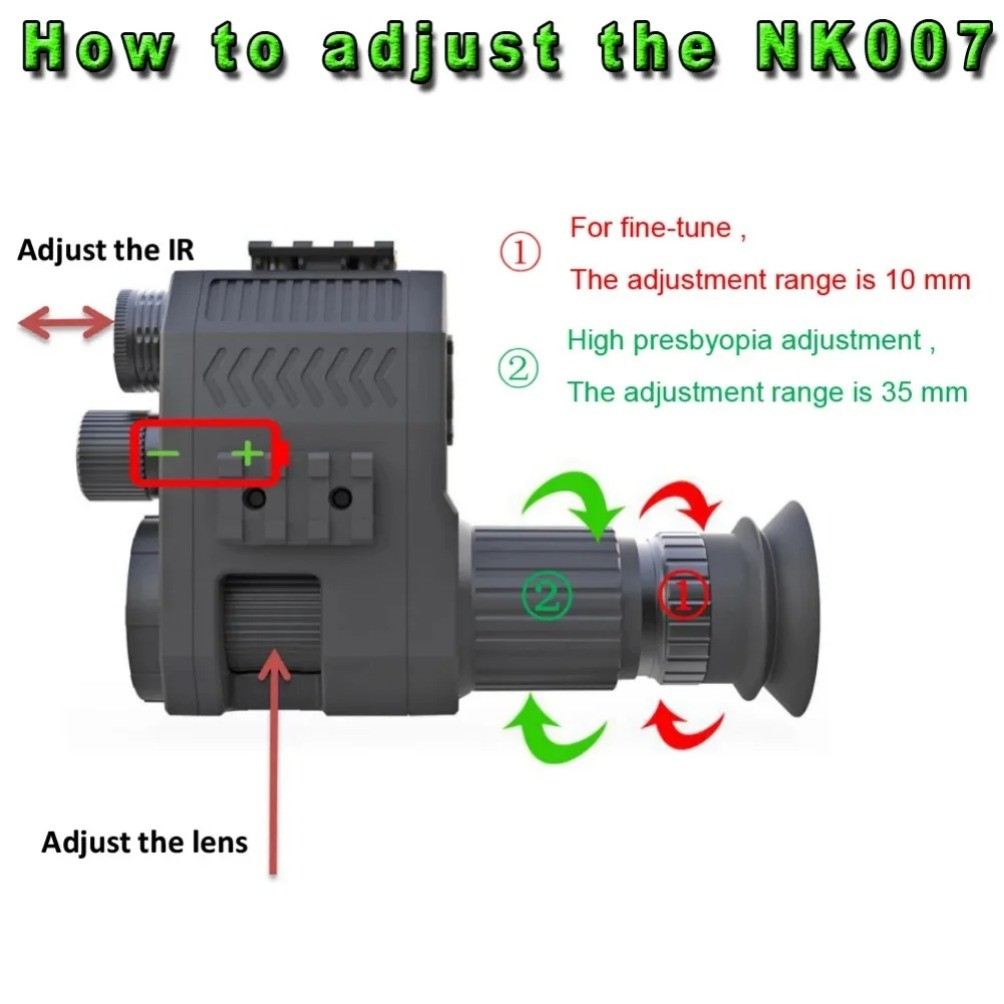 How to adjust the NK007

Adjust the IR

① For fine-tune ,
The adjustment range is 10 mm

② High presbyopia adjustment ,
The adjustment range is 35 mm

− +

②

①

Adjust the lens