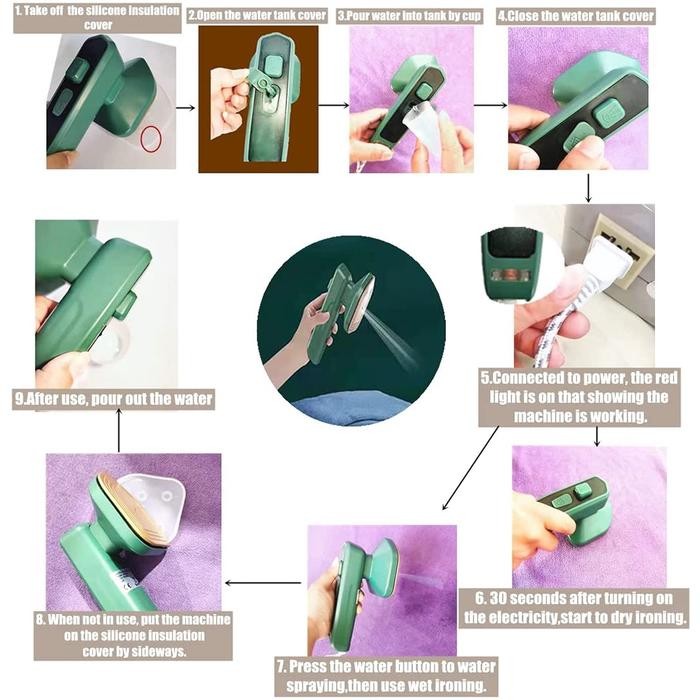 1. Take off the silicone insulation cover

2.Open the water tank cover

3.Pour water into tank by cup

4.Close the water tank cover

5.Connected to power, the red light is on that showing the machine is working.

6. 30 seconds after turning on the electricity,start to dry ironing.

7. Press the water button to water spraying,then use wet ironing.

8. When not in use, put the machine on the silicone insulation cover by sideways.

9.After use, pour out the water