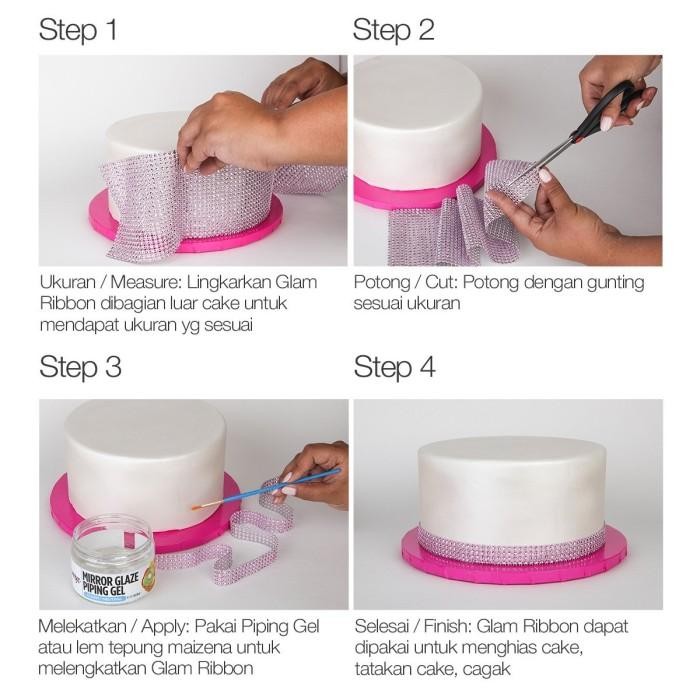 Step 1

Ukuran / Measure: Lingkarkan Glam Ribbon dibagian luar cake untuk mendapat ukuran yg sesuai

Step 2

Potong / Cut: Potong dengan gunting sesuai ukuran

Step 3

MIRROR GLAZE PIPING GEL

Melekatkan / Apply: Pakai Piping Gel atau lem tepung maizena untuk melengkatkan Glam Ribbon

Step 4

Selesai / Finish: Glam Ribbon dapat dipakai untuk menghias cake, tatakan cake, cagak