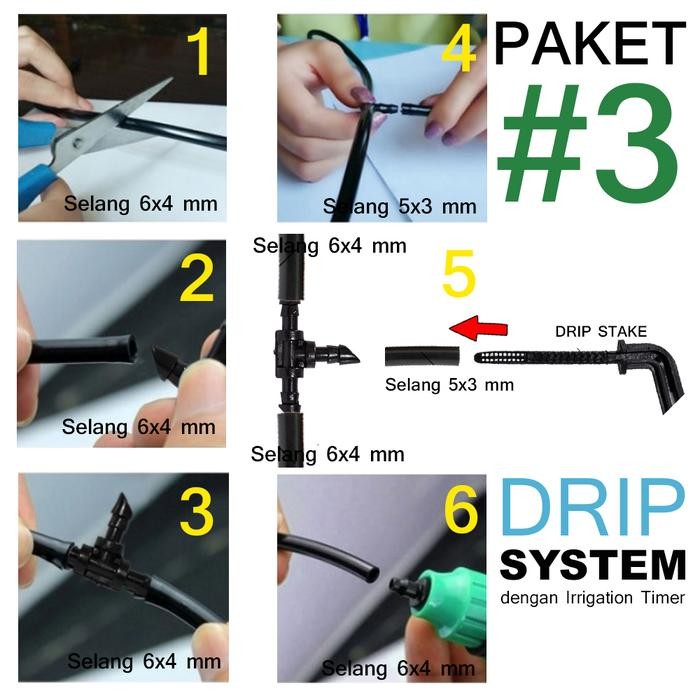 1
Selang 6x4 mm

4
Selang 5x3 mm

PAKET
#3

2
Selang 6x4 mm

Selang 6x4 mm
5
DRIP STAKE
Selang 5x3 mm
Selang 6x4 mm

3
Selang 6x4 mm

6
Selang 6x4 mm

DRIP
SYSTEM
dengan Irrigation Timer