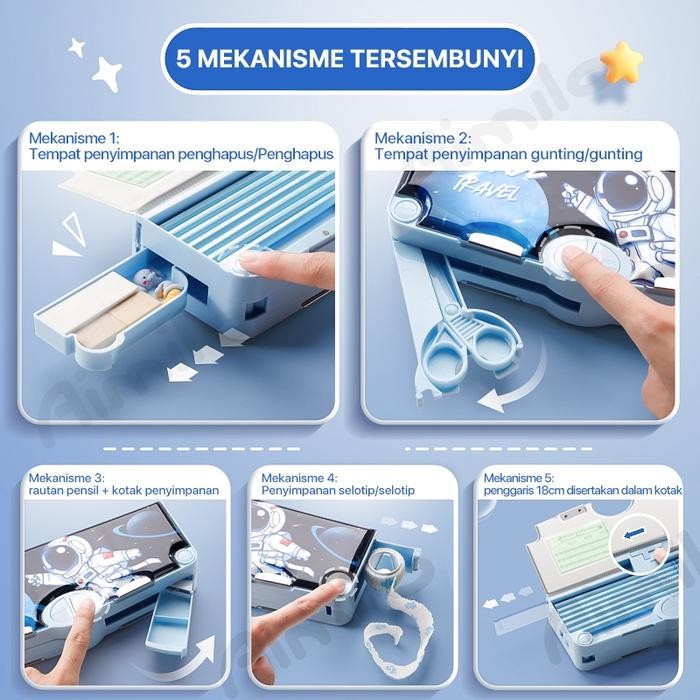 5 MEKANISME TERSEMBUNYI

Mekanisme 1:
Tempat penyimpanan penghapus/Penghapus

Mekanisme 2:
Tempat penyimpanan gunting/gunting

TRAVEL

Mekanisme 3:
rautan pensil + kotak penyimpanan

Mekanisme 4:
Penyimpanan selotip/selotip

Mekanisme 5:
penggaris 18cm disertakan dalam kotak