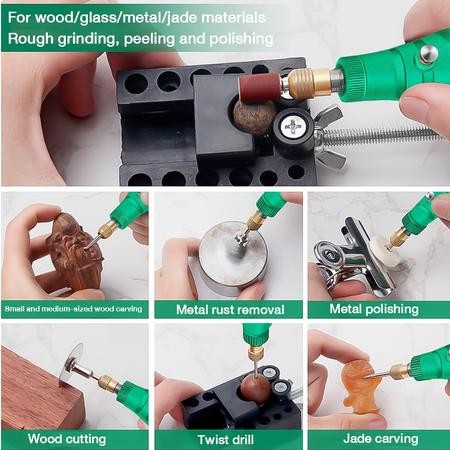 For wood/glass/metal/jade materials
Rough grinding, peeling and polishing

Small and medium-sized wood carving

Metal rust removal

Metal polishing

Wood cutting

Twist drill

Jade carving