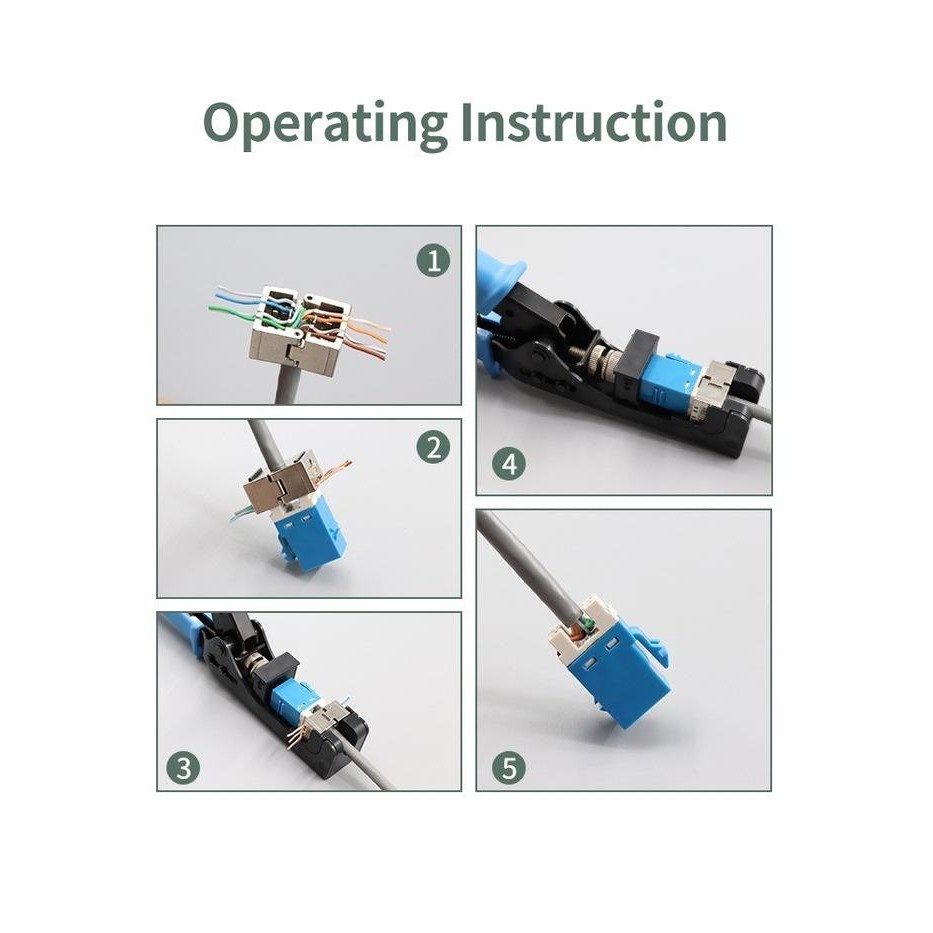 Operating Instruction

1

2

3

4

5