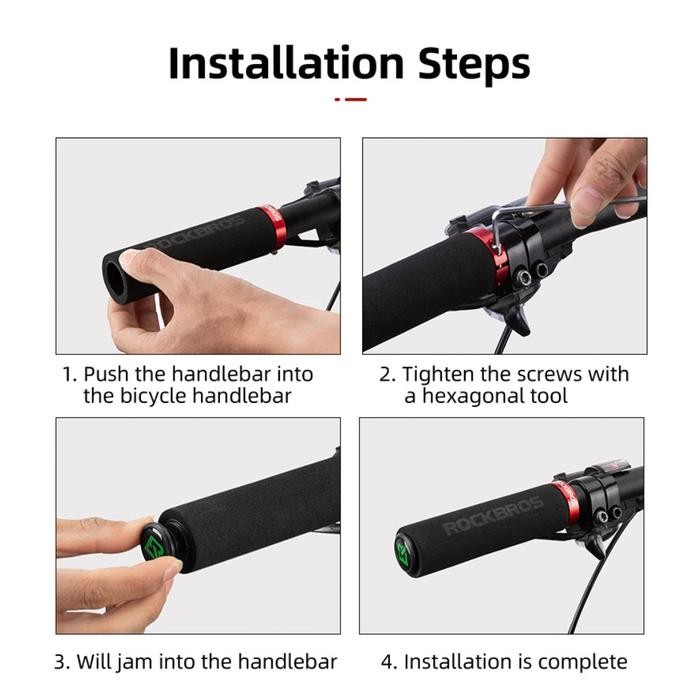 Installation Steps

ROCKBROS

1. Push the handlebar into the bicycle handlebar

2. Tighten the screws with a hexagonal tool

3. Will jam into the handlebar

ROCKBROS

4. Installation is complete