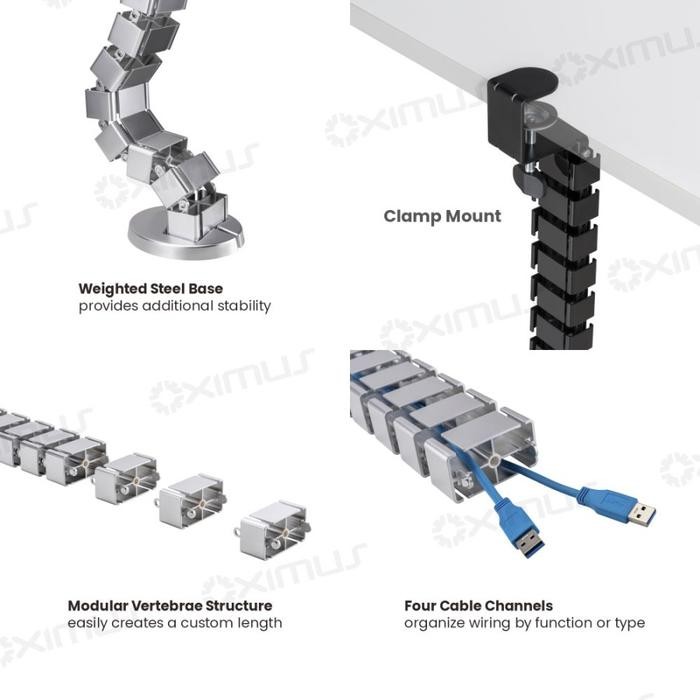 Weighted Steel Base
provides additional stability

Clamp Mount

Modular Vertebrae Structure
easily creates a custom length

Four Cable Channels
organize wiring by function or type

XIMUS