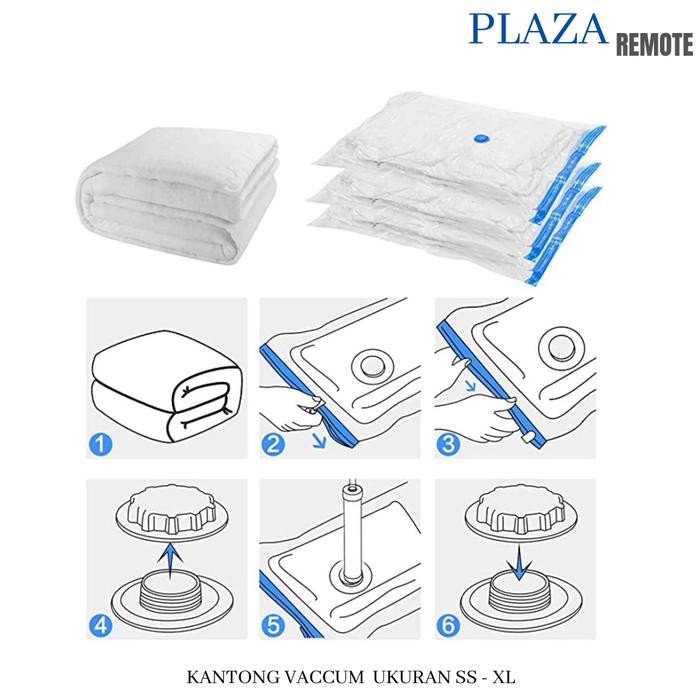 PLAZA REMOTE

1

2

3

4

5

6

KANTONG VACCUM UKURAN SS - XL