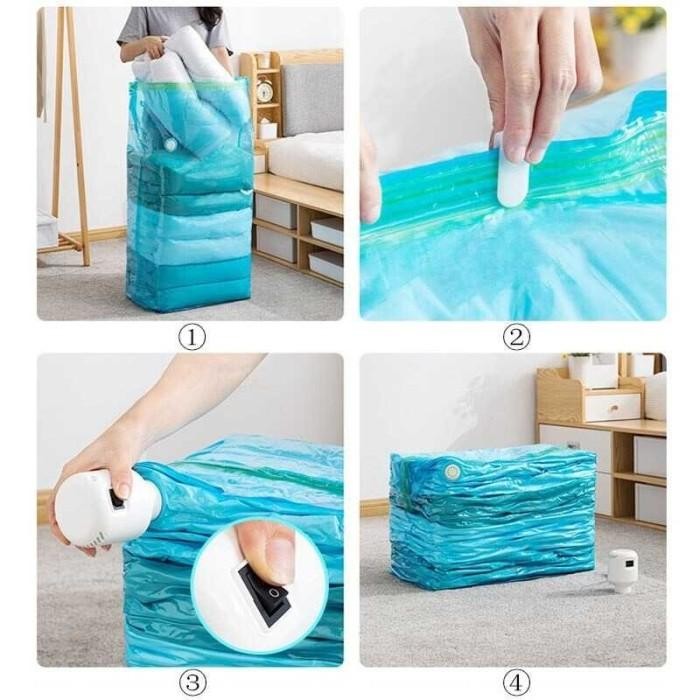 ①

②

③

④