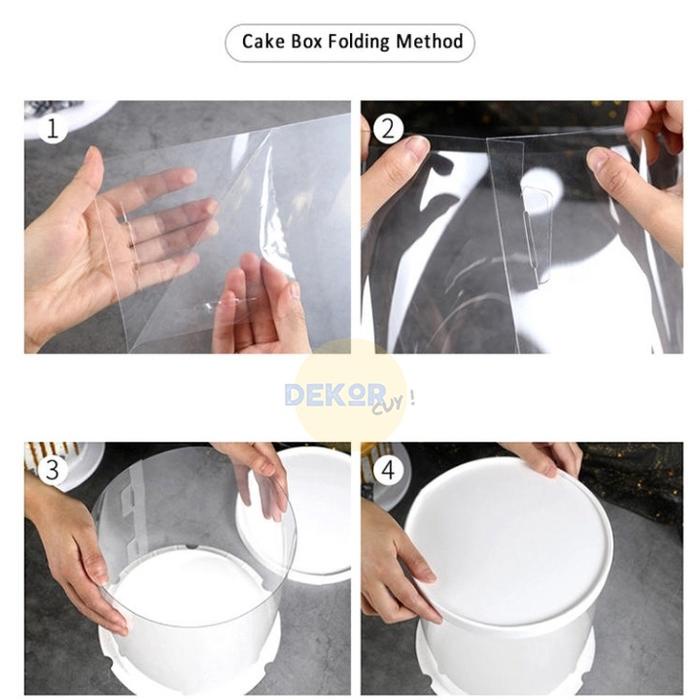 Cake Box Folding Method

1

2

DEKOR CUY !

3

4