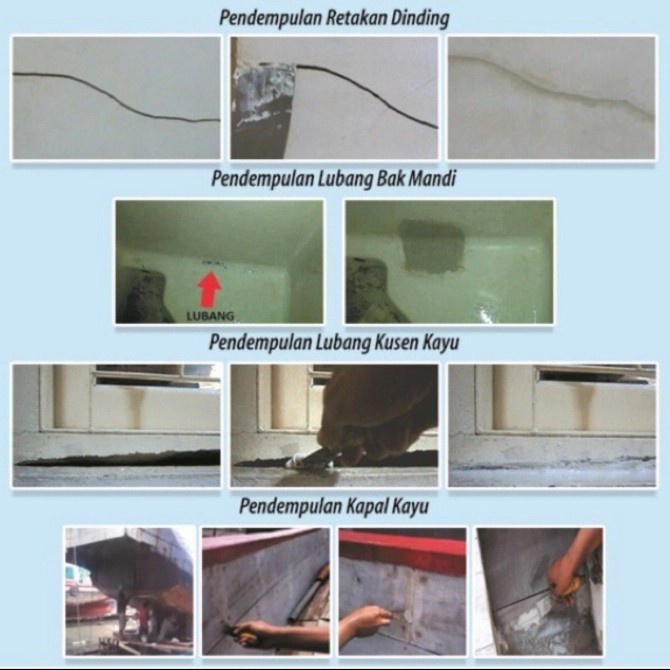 Pendempulan Retakan Dinding

Pendempulan Lubang Bak Mandi

LUBANG

Pendempulan Lubang Kusen Kayu

Pendempulan Kapal Kayu