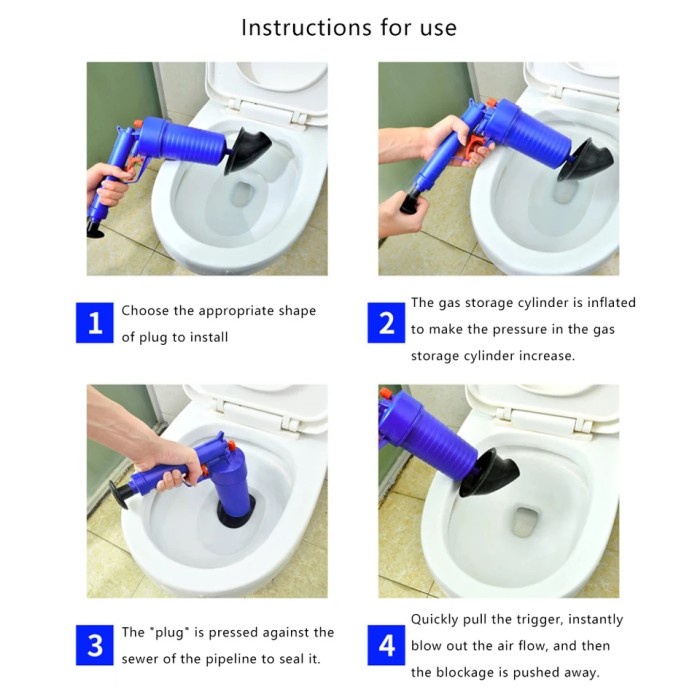 Instructions for use

1 Choose the appropriate shape of plug to install

2 The gas storage cylinder is inflated to make the pressure in the gas storage cylinder increase.

3 The "plug" is pressed against the sewer of the pipeline to seal it.

4 Quickly pull the trigger, instantly blow out the air flow, and then the blockage is pushed away.