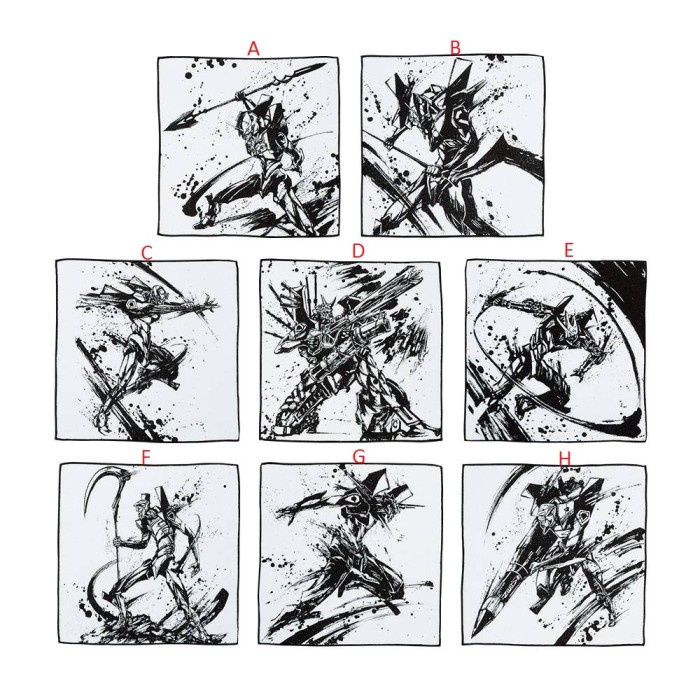 A
B
C
D
E
F
G
H