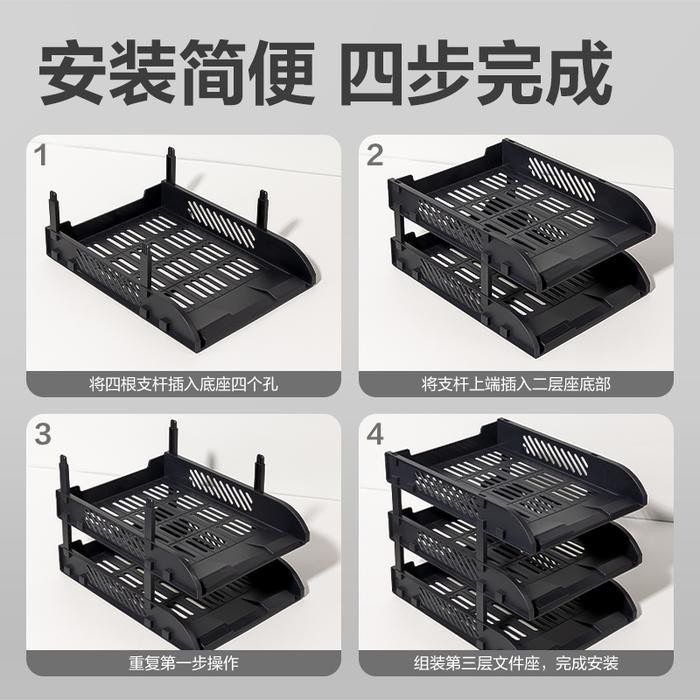 安装简便 四步完成

1
将四根支杆插入底座四个孔

2
将支杆上端插入二层座底部

3
重复第一步操作

4
组装第三层文件座，完成安装