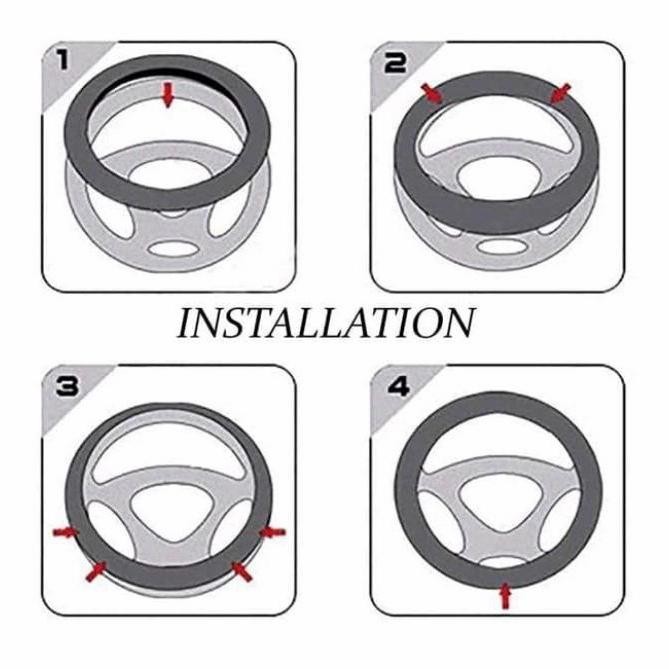 1

2

INSTALLATION

3

4