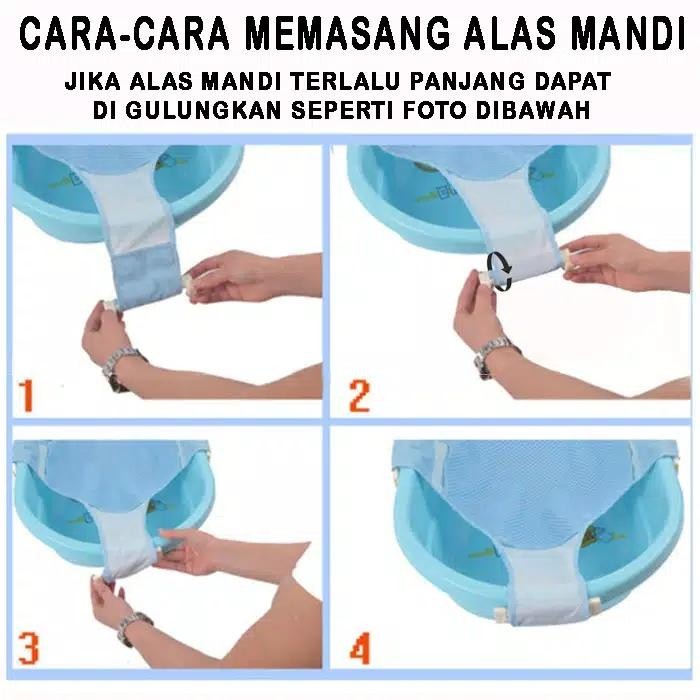 CARA-CARA MEMASANG ALAS MANDI

JIKA ALAS MANDI TERLALU PANJANG DAPAT DI GULUNGKAN SEPERTI FOTO DIBAWAH

1

2

3

4