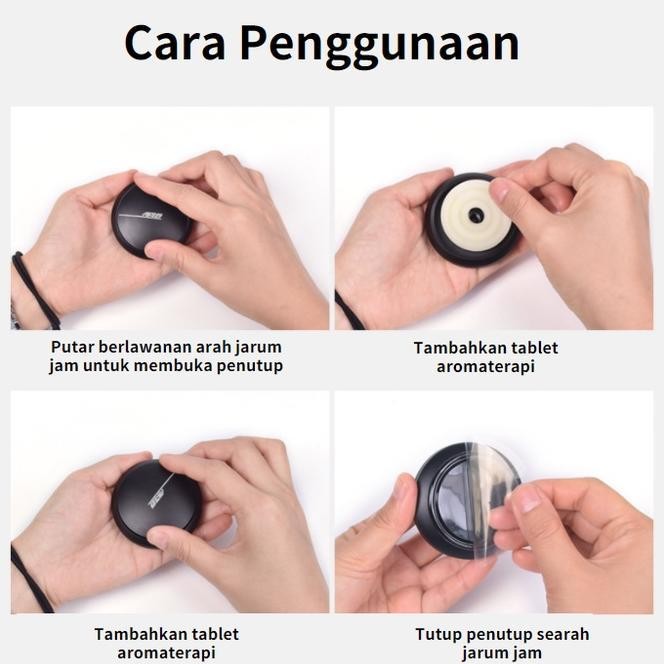 Cara Penggunaan

Putar berlawanan arah jarum jam untuk membuka penutup

Tambahkan tablet aromaterapi

Tambahkan tablet aromaterapi

Tutup penutup searah jarum jam