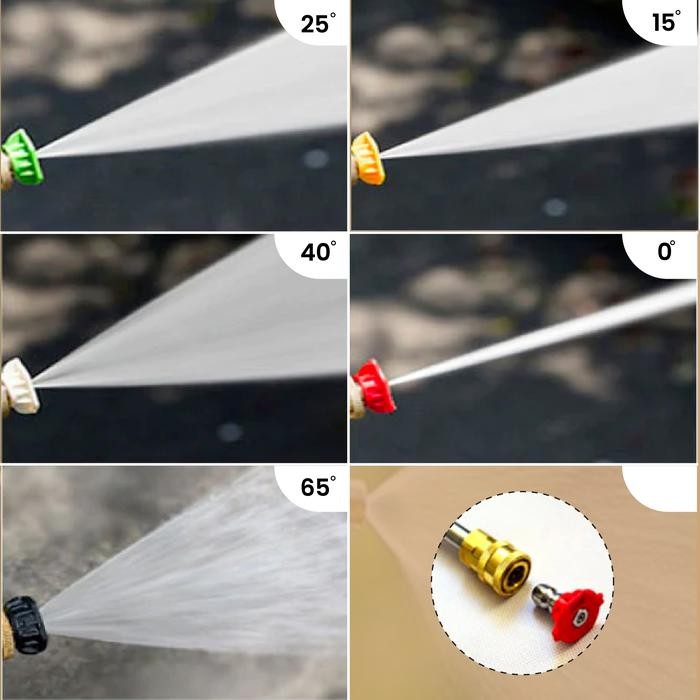 25°

15°

40°

0°

65°