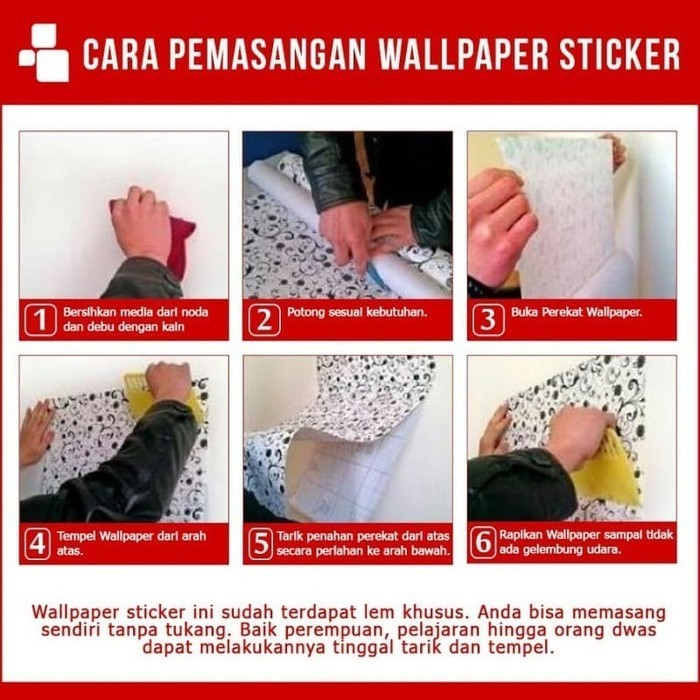 CARA PEMASANGAN WALLPAPER STICKER

1 Bersihkan media dari noda dan debu dengan kain

2 Potong sesuai kebutuhan.

3 Buka Perekat Wallpaper.

4 Tempel Wallpaper dari arah atas.

5 Tarik penahan perekat dari atas secara perlahan ke arah bawah.

6 Rapikan Wallpaper sampai tidak ada gelembung udara.

Wallpaper sticker ini sudah terdapat lem khusus. Anda bisa memasang sendiri tanpa tukang. Baik perempuan, pelajaran hingga orang dwas dapat melakukannya tinggal tarik dan tempel.