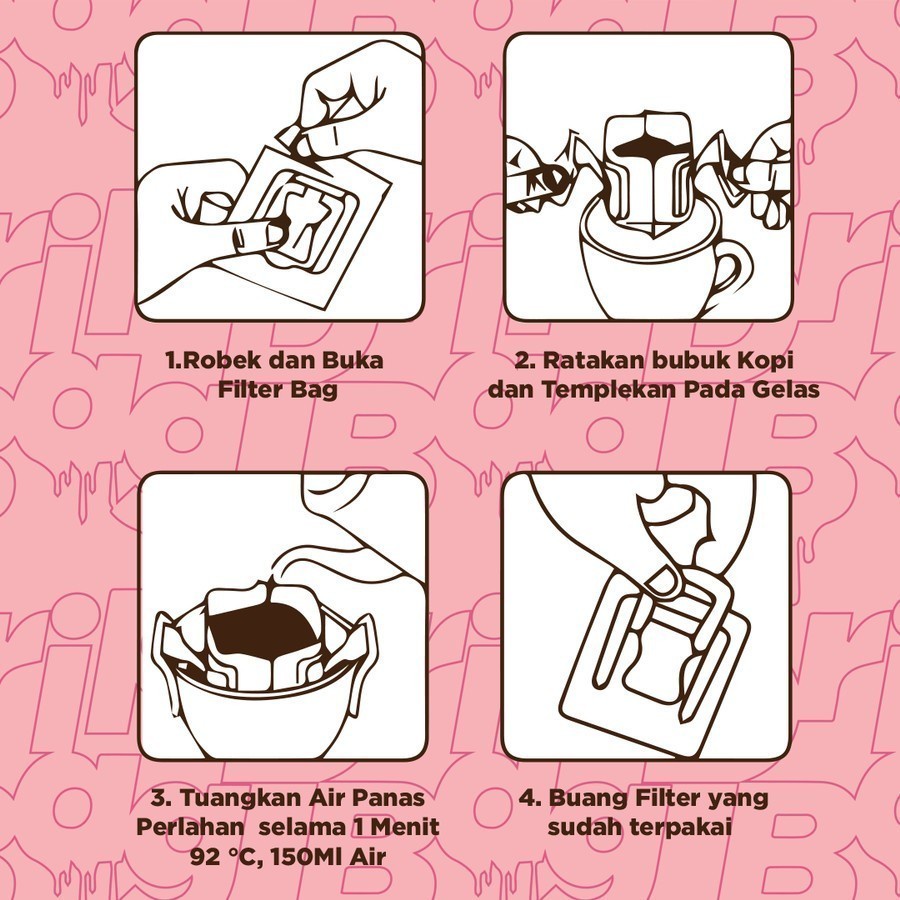 1.Robek dan Buka Filter Bag

2. Ratakan bubuk Kopi dan Templekan Pada Gelas

3. Tuangkan Air Panas Perlahan selama 1 Menit 92 °C, 150Ml Air

4. Buang Filter yang sudah terpakai