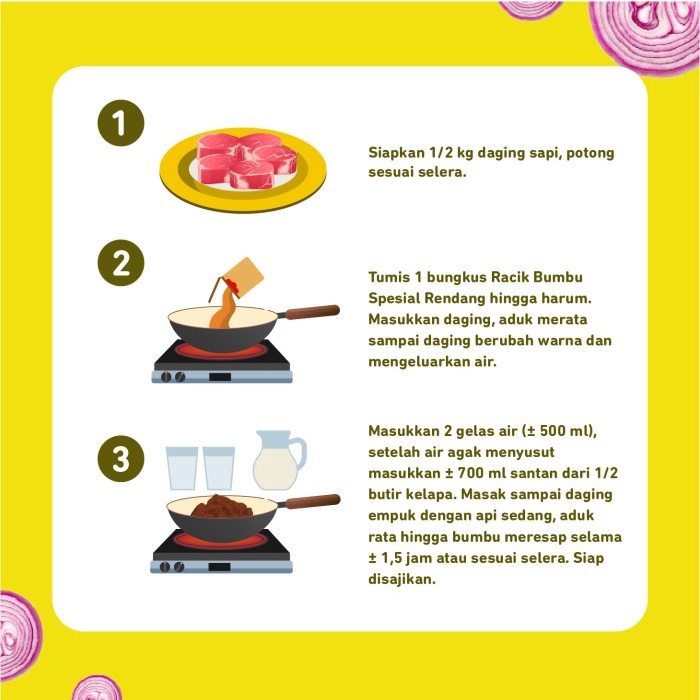 1

Siapkan 1/2 kg daging sapi, potong sesuai selera.

2

Tumis 1 bungkus Racik Bumbu Spesial Rendang hingga harum. Masukkan daging, aduk merata sampai daging berubah warna dan mengeluarkan air.

3

Masukkan 2 gelas air (± 500 ml), setelah air agak menyusut masukkan ± 700 ml santan dari 1/2 butir kelapa. Masak sampai daging empuk dengan api sedang, aduk rata hingga bumbu meresap selama ± 1,5 jam atau sesuai selera. Siap disajikan.