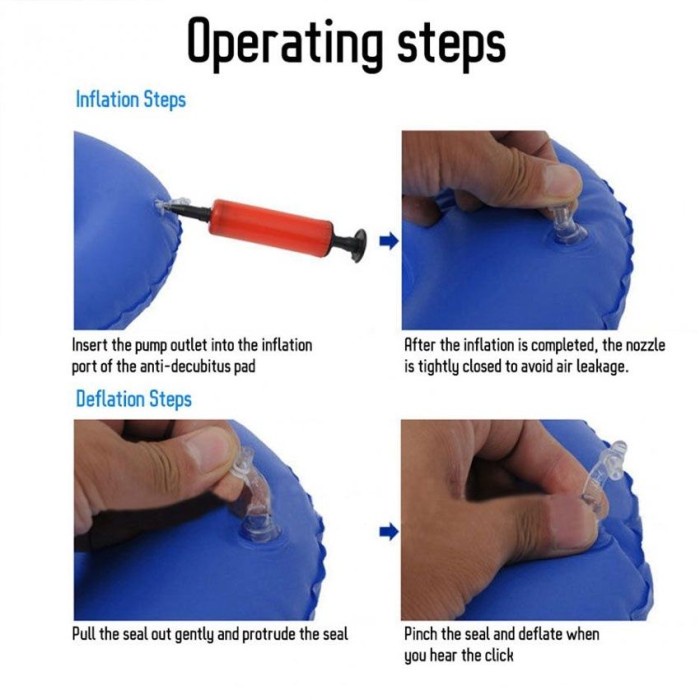 Operating steps

Inflation Steps

Insert the pump outlet into the inflation port of the anti-decubitus pad

After the inflation is completed, the nozzle is tightly closed to avoid air leakage.

Deflation Steps

Pull the seal out gently and protrude the seal

Pinch the seal and deflate when you hear the click