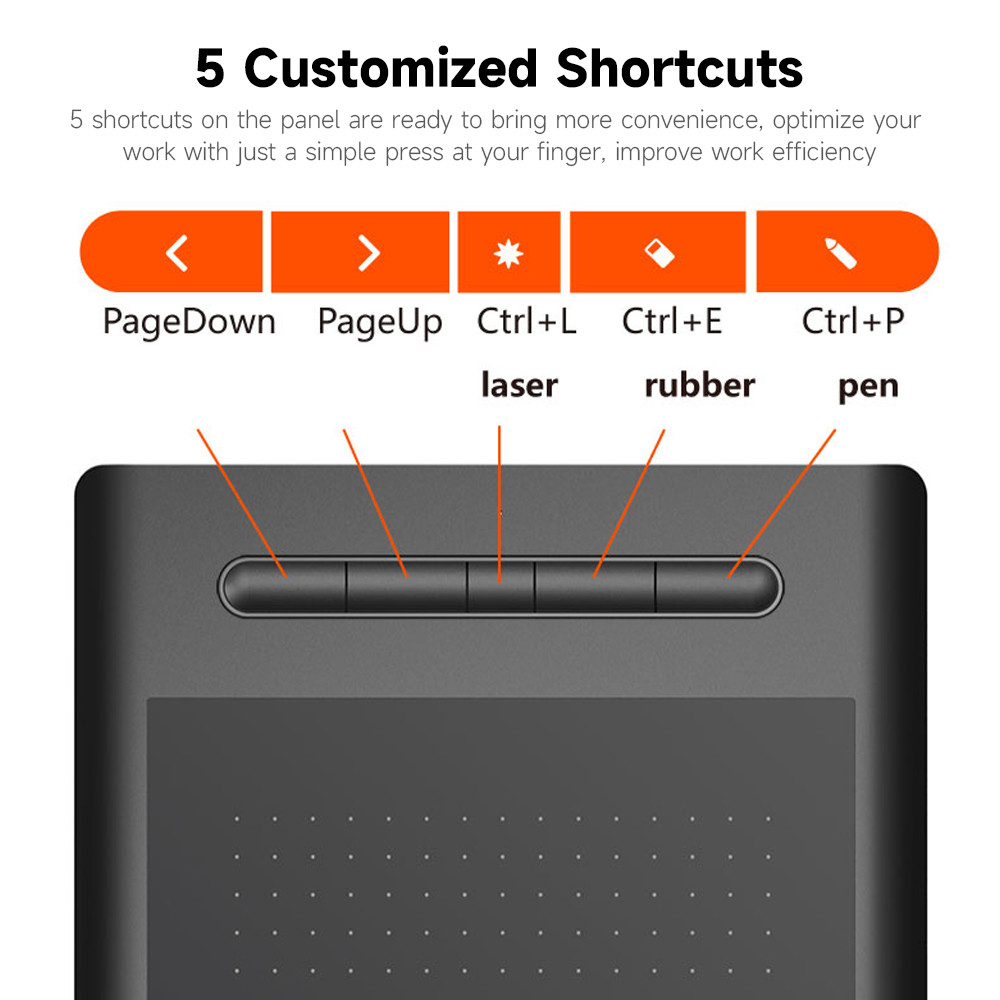 5 Customized Shortcuts

5 shortcuts on the panel are ready to bring more convenience, optimize your work with just a simple press at your finger, improve work efficiency

PageDown PageUp Ctrl+L Ctrl+E Ctrl+P

laser rubber pen