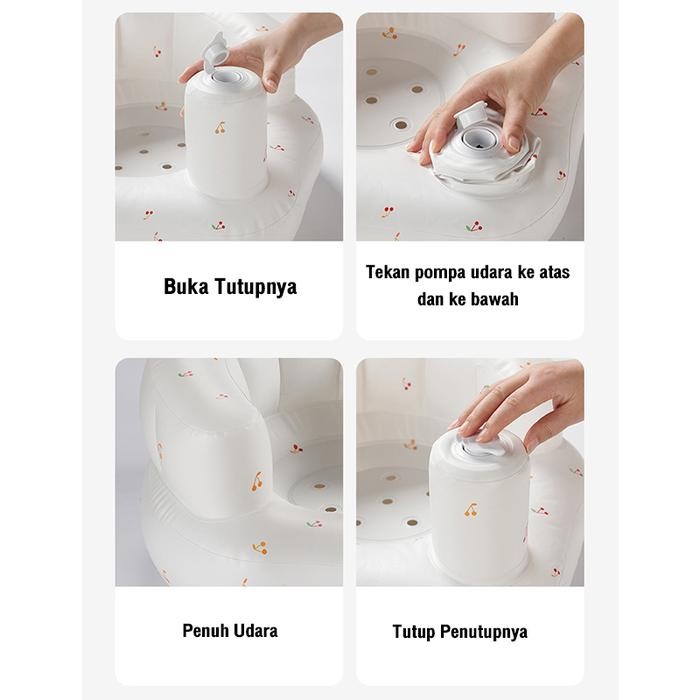 Buka Tutupnya

Tekan pompa udara ke atas dan ke bawah

Penuh Udara

Tutup Penutupnya