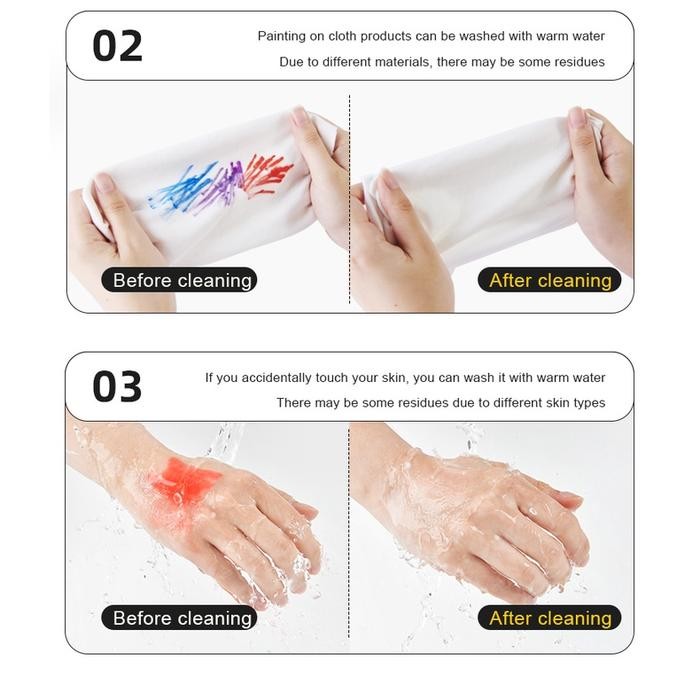 02

Painting on cloth products can be washed with warm water

Due to different materials, there may be some residues

Before cleaning

After cleaning

03

If you accidentally touch your skin, you can wash it with warm water

There may be some residues due to different skin types

Before cleaning

After cleaning