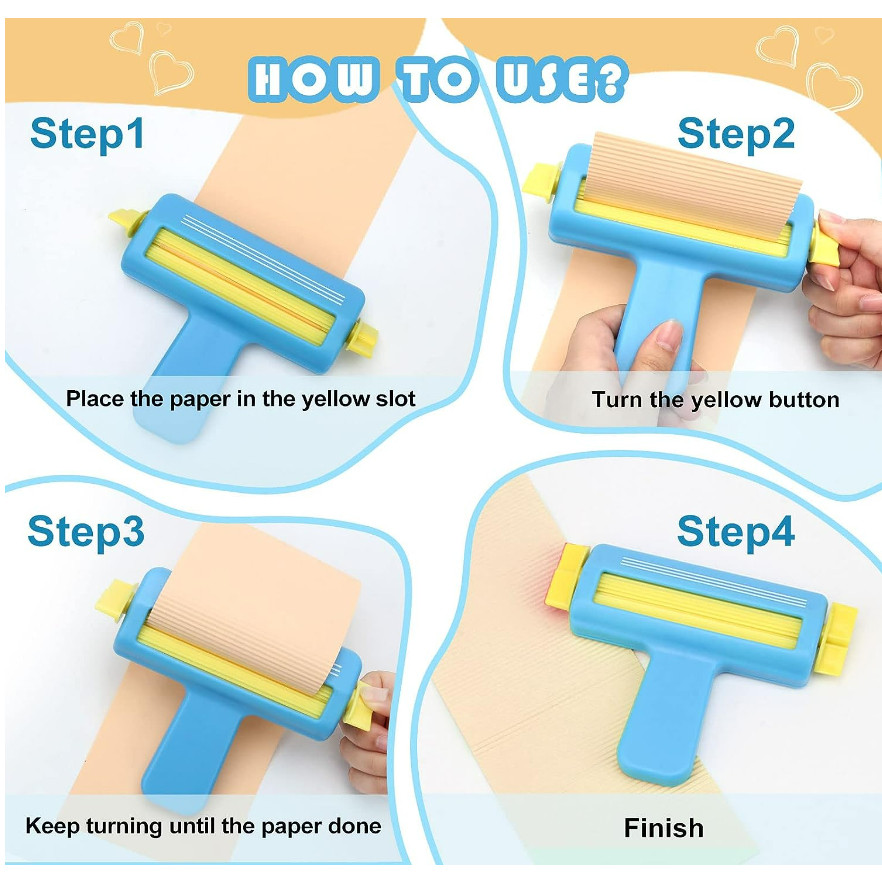 HOW TO USE?

Step1

Place the paper in the yellow slot

Step2

Turn the yellow button

Step3

Keep turning until the paper done

Step4

Finish