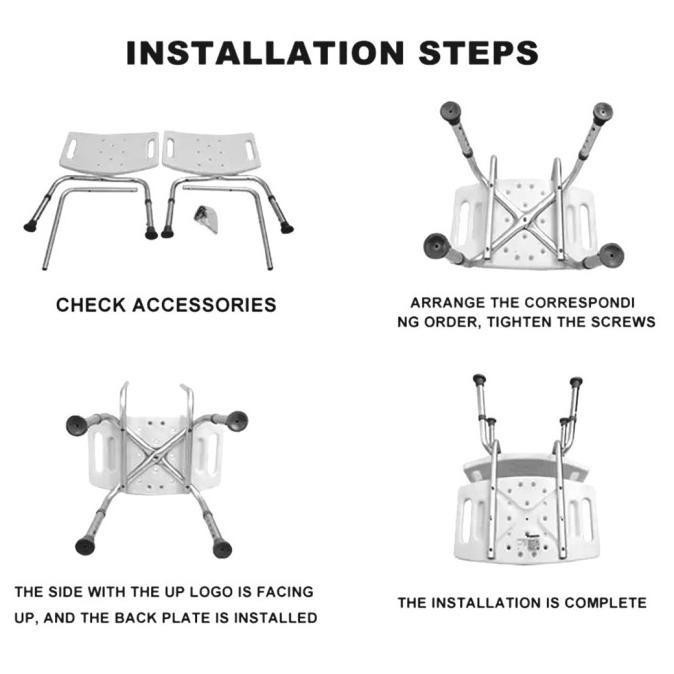 INSTALLATION STEPS

CHECK ACCESSORIES

ARRANGE THE CORRESPONDI NG ORDER, TIGHTEN THE SCREWS

THE SIDE WITH THE UP LOGO IS FACING UP, AND THE BACK PLATE IS INSTALLED

THE INSTALLATION IS COMPLETE