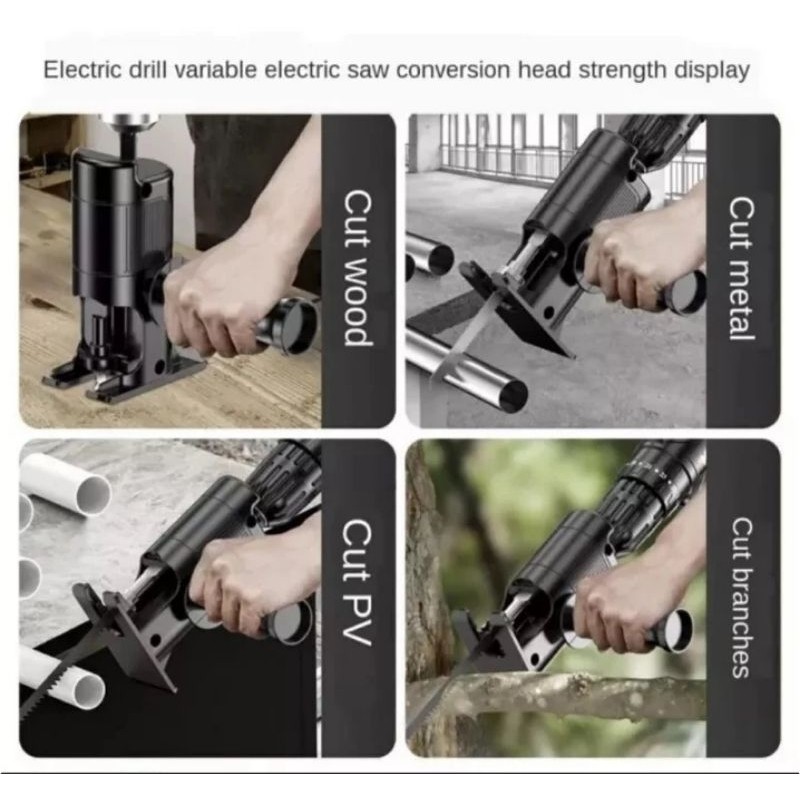 Electric drill variable electric saw conversion head strength display

Cut wood

Cut metal

Cut PV

Cut branches