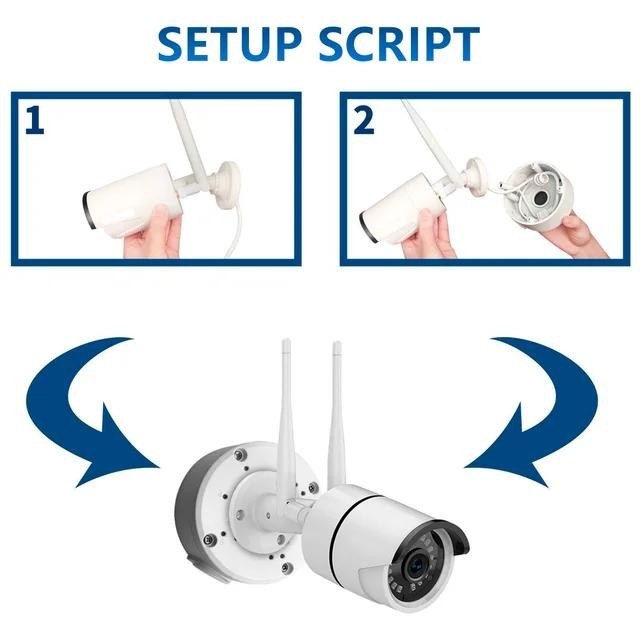 SETUP SCRIPT

1

2