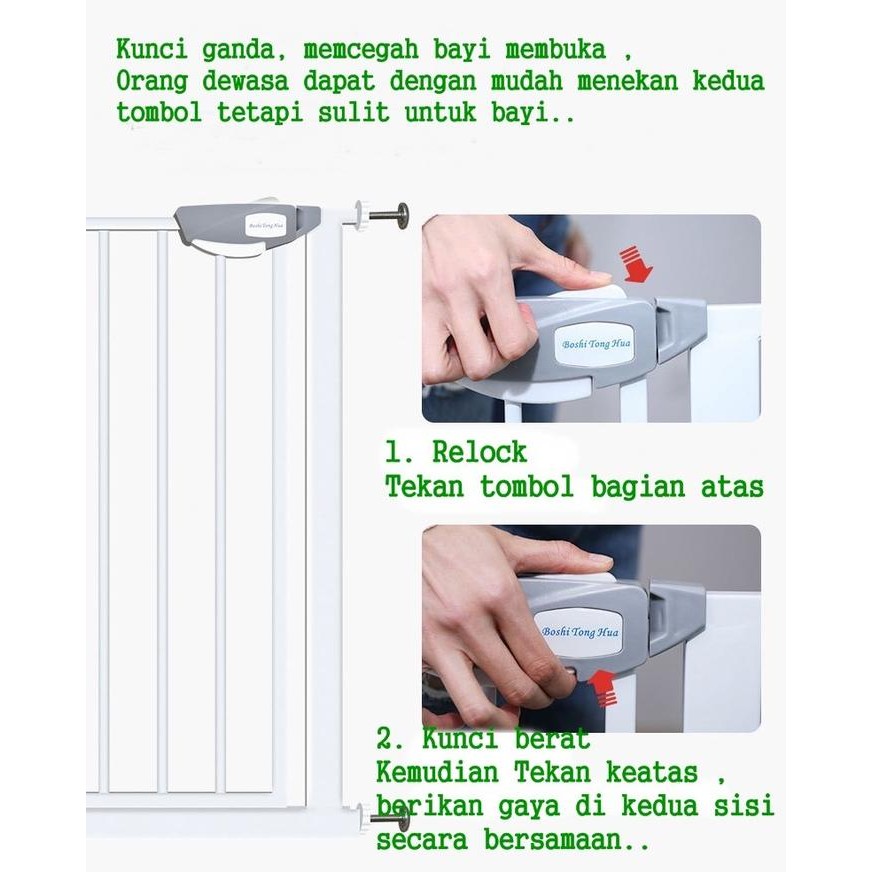 Kunci ganda, memcegah bayi membuka , Orang dewasa dapat dengan mudah menekan kedua tombol tetapi sulit untuk bayi..

Boshi Tong Hua

Boshi Tong Hua

1. Relock
Tekan tombol bagian atas

Boshi Tong Hua

2. Kunci berat
Kemudian Tekan keatas , berikan gaya di kedua sisi secara bersamaan..