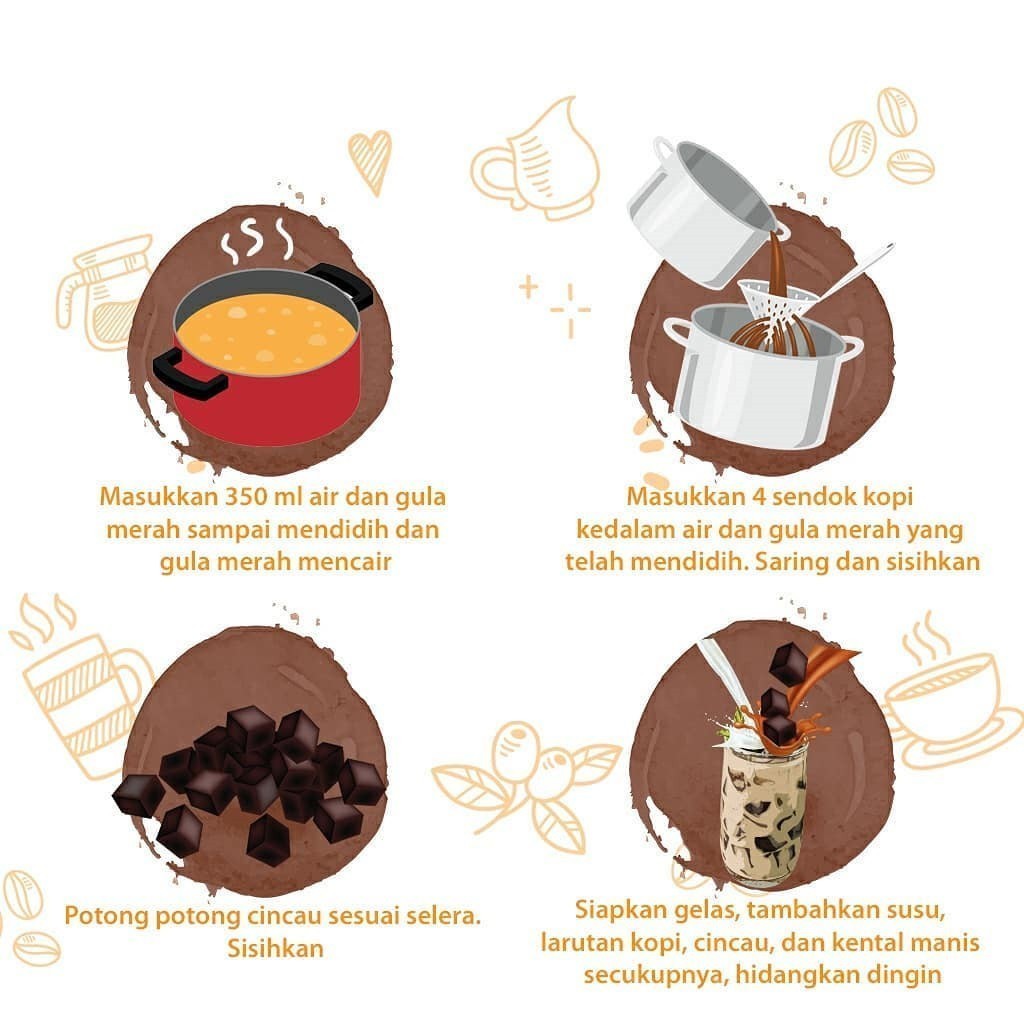 Masukkan 350 ml air dan gula merah sampai mendidih dan gula merah mencair

Masukkan 4 sendok kopi kedalam air dan gula merah yang telah mendidih. Saring dan sisihkan

Potong potong cincau sesuai selera. Sisihkan

Siapkan gelas, tambahkan susu, larutan kopi, cincau, dan kental manis secukupnya, hidangkan dingin