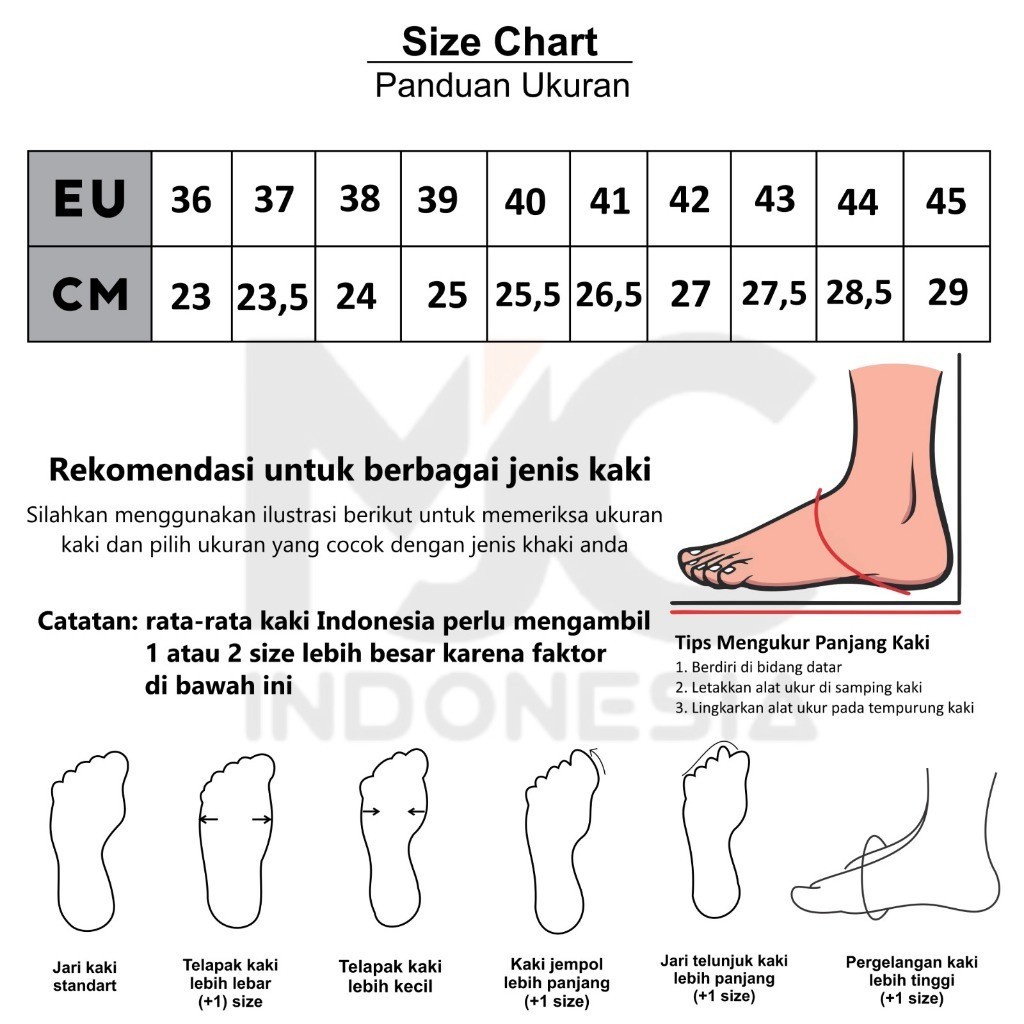 Size Chart
Panduan Ukuran

| EU | 36 | 37 | 38 | 39 | 40 | 41 | 42 | 43 | 44 | 45 |
|---|---|---|---|---|---|---|---|---|---|---|
| CM | 23 | 23,5 | 24 | 25 | 25,5 | 26,5 | 27 | 27,5 | 28,5 | 29 |

MC INDONESIA

Rekomendasi untuk berbagai jenis kaki

Silahkan menggunakan ilustrasi berikut untuk memeriksa ukuran kaki dan pilih ukuran yang cocok dengan jenis khaki anda

Catatan: rata-rata kaki Indonesia perlu mengambil 1 atau 2 size lebih besar karena faktor di bawah ini

Tips Mengukur Panjang Kaki
1. Berdiri di bidang datar
2. Letakkan alat ukur di samping kaki
3. Lingkarkan alat ukur pada tempurung kaki

Jari kaki standart

Telapak kaki lebih lebar (+1) size

Telapak kaki lebih kecil

Kaki jempol lebih panjang (+1 size)

Jari telunjuk kaki lebih panjang (+1 size)

Pergelangan kaki lebih tinggi (+1 size)